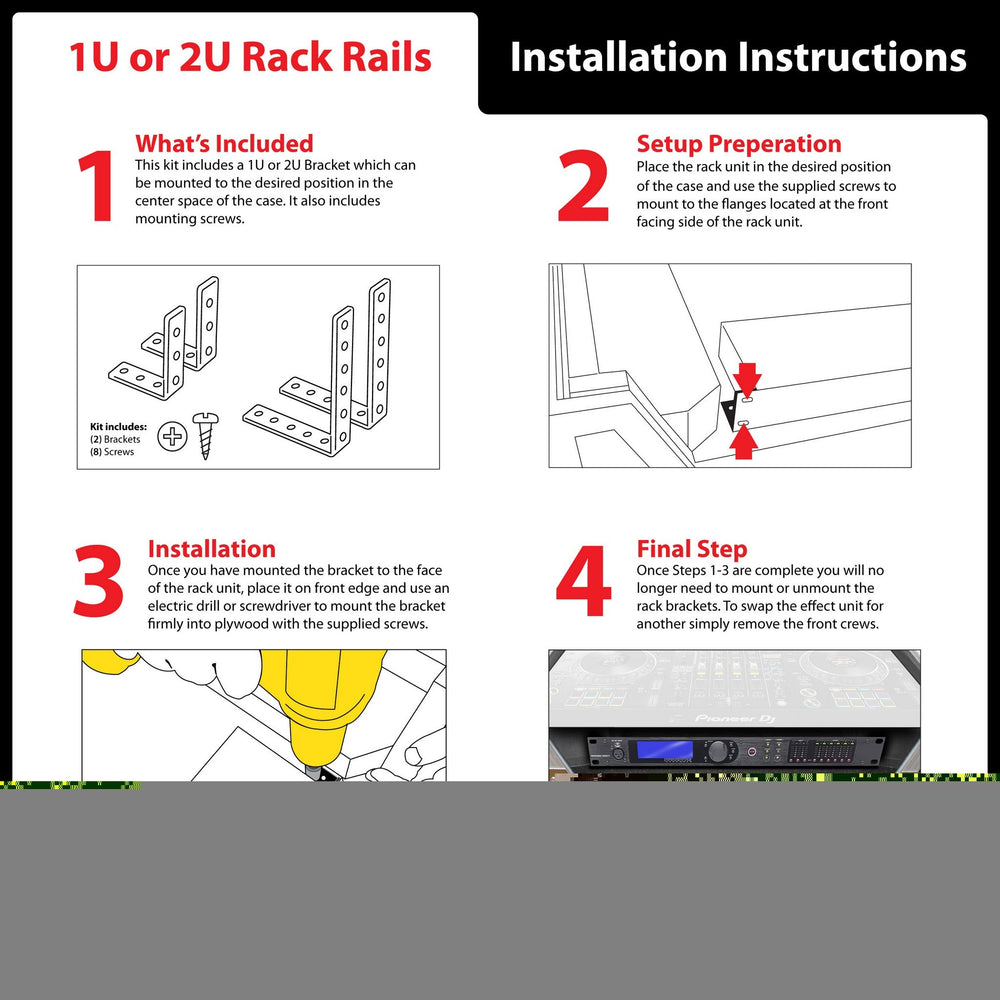 1U or 2U Rack Rails

Installation Instructions

1

What's Included

This kit includes a 1U or 2U Bracket which can be mounted to the desired position in the center space of the case. It also includes mounting screws.

Kit includes:
(2) Brackets
(8) Screws

2

Setup Preperation

Place the rack unit in the desired position of the case and use the supplied screws to mount to the flanges located at the front facing side of the rack unit.

3

Installation

Once you have mounted the bracket to the face of the rack unit, place it on front edge and use an electric drill or screwdriver to mount the bracket firmly into plywood with the supplied screws.

4

Final Step

Once Steps 1-3 are complete you will no longer need to mount or unmount the rack brackets. To swap the effect unit for another simply remove the front crews.

Pioneer DJ