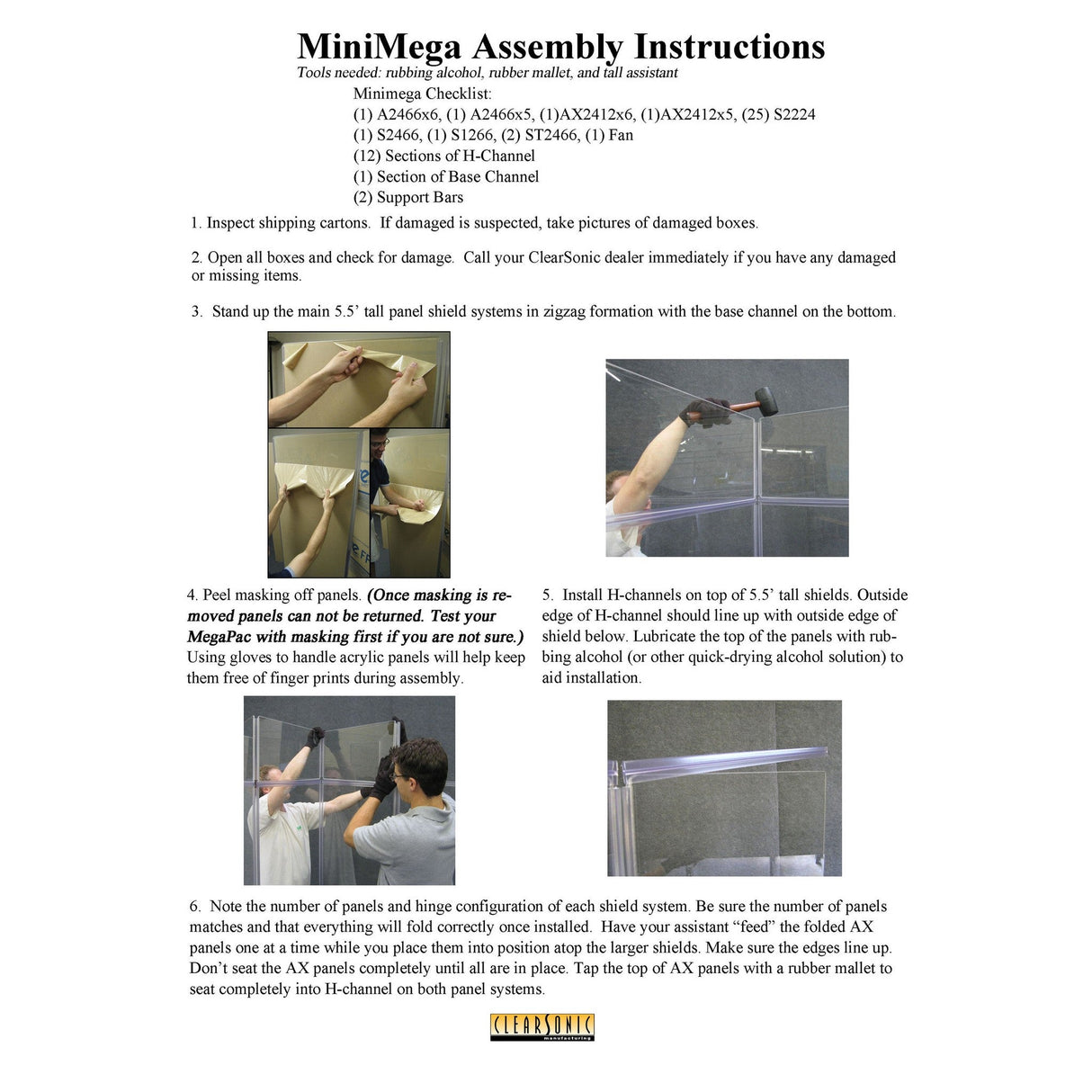 MiniMega Assembly Instructions

Tools needed: rubbing alcohol, rubber mallet, and tall assistant

Minimega Checklist:
(1) A2466x6, (1) A2466x5, (1)AX2412x6, (1)AX2412x5, (25) S2224
(1) S2466, (1) S1266, (2) ST2466, (1) Fan
(12) Sections of H-Channel
(1) Section of Base Channel
(2) Support Bars

1. Inspect shipping cartons. If damaged is suspected, take pictures of damaged boxes.

2. Open all boxes and check for damage. Call your ClearSonic dealer immediately if you have any damaged or missing items.

3. Stand up the main 5.5' tall panel shield systems in zigzag formation with the base channel on the bottom.

4. Peel masking off panels. (Once masking is removed panels can not be returned. Test your MegaPac with masking first if you are not sure.) Using gloves to handle acrylic panels will help keep them free of finger prints during assembly.

5. Install H-channels on top of 5.5' tall shields. Outside edge of H-channel should line up with outside edge of shield below. Lubricate the top of the panels with rubbing alcohol (or other quick-drying alcohol solution) to aid installation.

6. Note the number of panels and hinge configuration of each shield system. Be sure the number of panels matches and that everything will fold correctly once installed. Have your assistant "feed" the folded AX panels one at a time while you place them into position atop the larger shields. Make sure the edges line up. Don't seat the AX panels completely until all are in place. Tap the top of AX panels with a rubber mallet to seat completely into H-channel on both panel systems.

CLEARSONIC
manufacturing