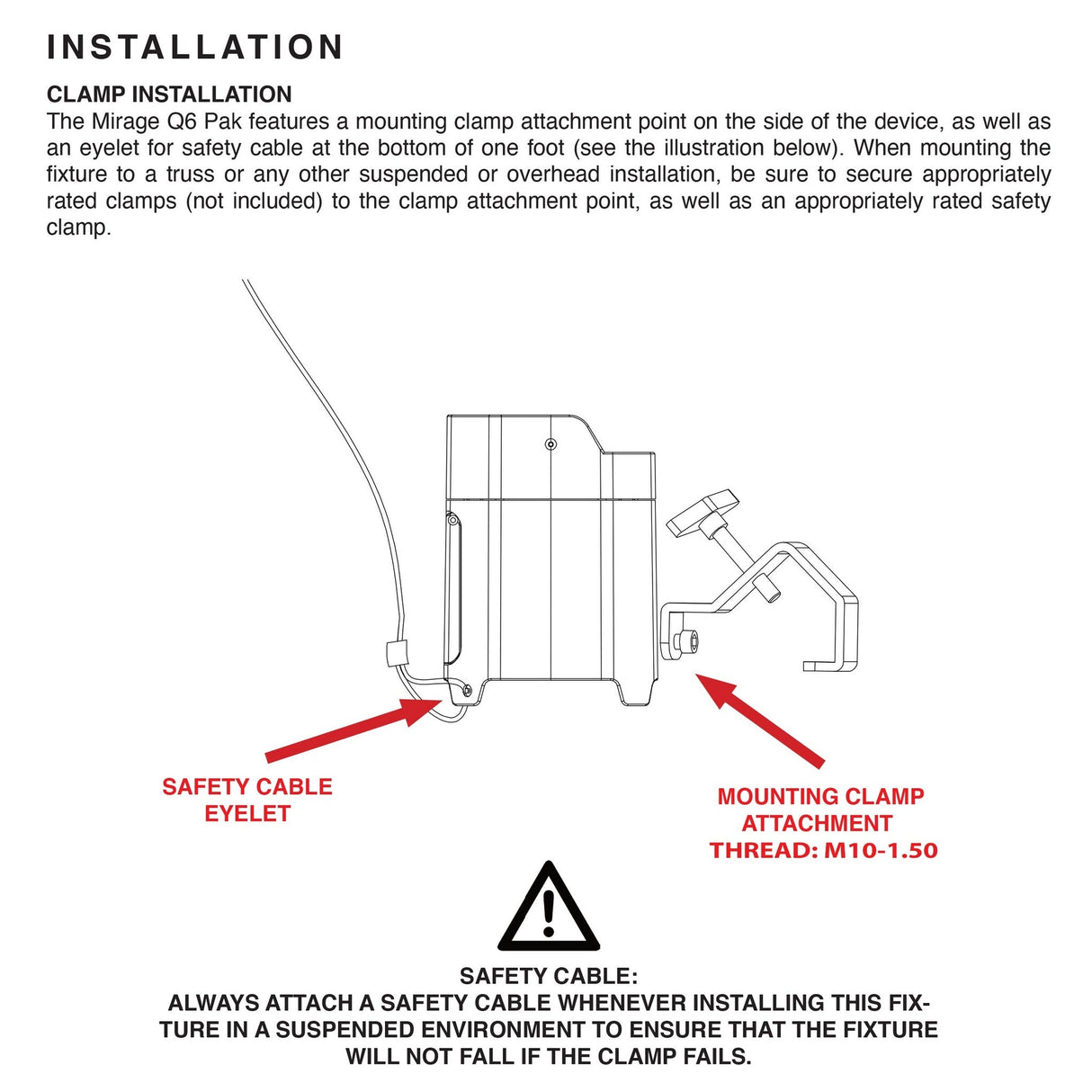 INSTALLATION

CLAMP INSTALLATION
The Mirage Q6 Pak features a mounting clamp attachment point on the side of the device, as well as an eyelet for safety cable at the bottom of one foot (see the illustration below). When mounting the fixture to a truss or any other suspended or overhead installation, be sure to secure appropriately rated clamps (not included) to the clamp attachment point, as well as an appropriately rated safety clamp.

SAFETY CABLE EYELET

MOUNTING CLAMP ATTACHMENT THREAD: M10-1.50

SAFETY CABLE:
ALWAYS ATTACH A SAFETY CABLE WHENEVER INSTALLING THIS FIXTURE IN A SUSPENDED ENVIRONMENT TO ENSURE THAT THE FIXTURE WILL NOT FALL IF THE CLAMP FAILS.