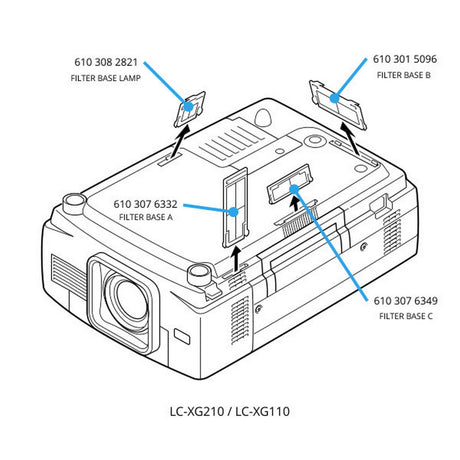 610 308 2821
FILTER BASE LAMP

610 301 5096
FILTER BASE B

610 307 6332
FILTER BASE A

610 307 6349
FILTER BASE C

LC-XG210 / LC-XG110