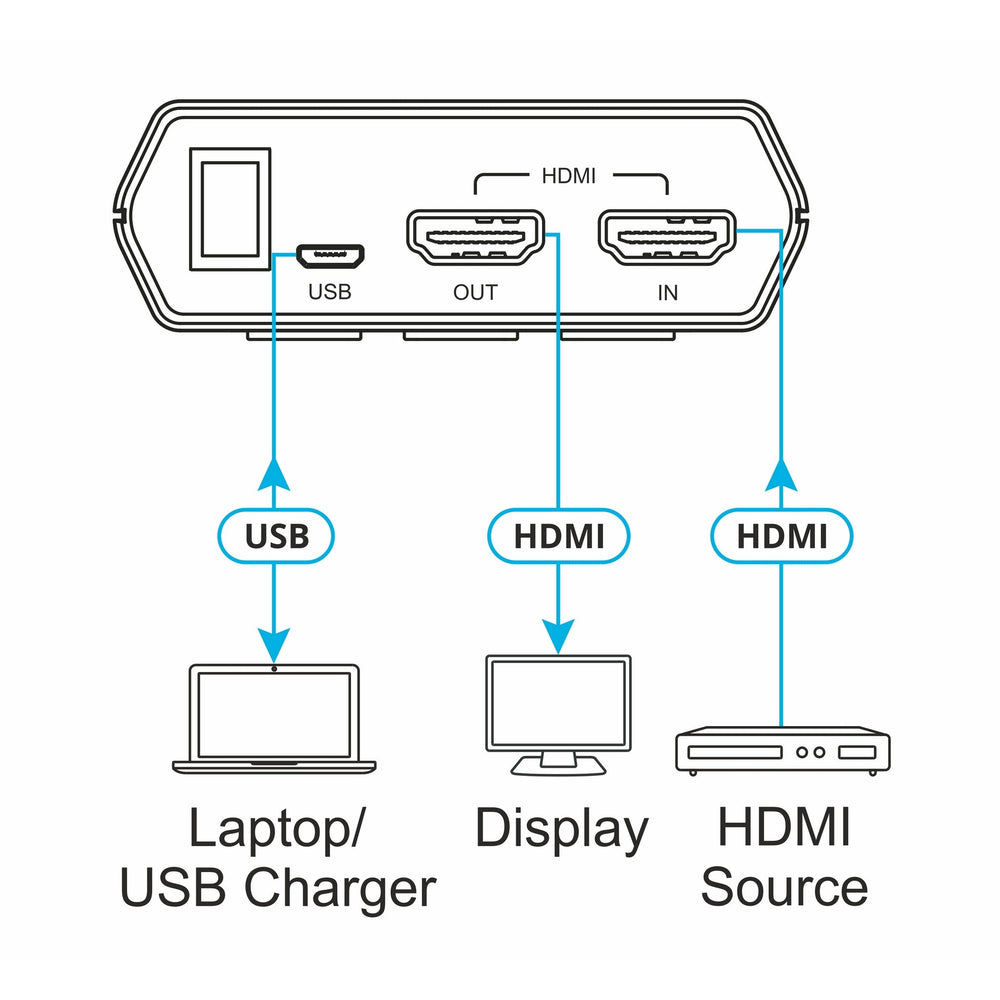 HDMI

USB

OUT

IN

USB

HDMI

HDMI

Laptop/
USB Charger

Display

HDMI
Source