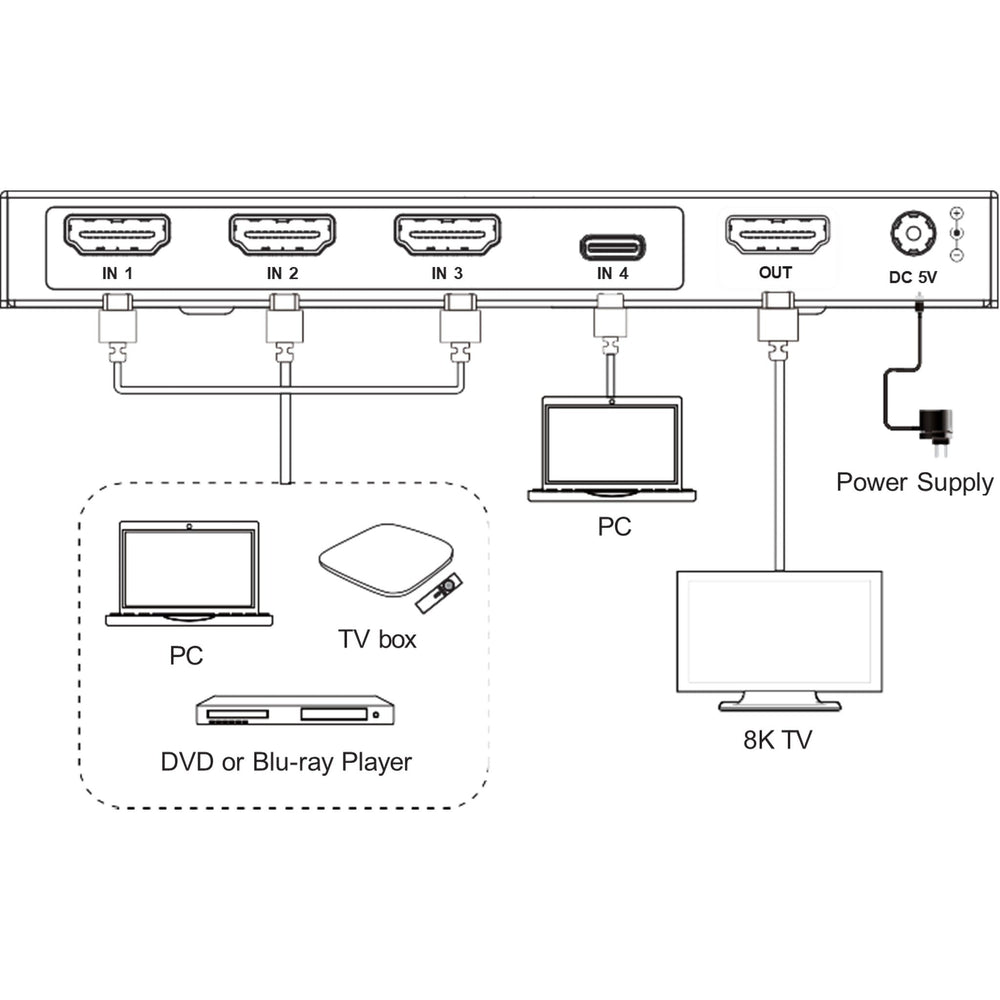 IN 1
IN 2
IN 3
IN 4
OUT
DC 5V

Power Supply

PC

PC

TV box

DVD or Blu-ray Player

8K TV