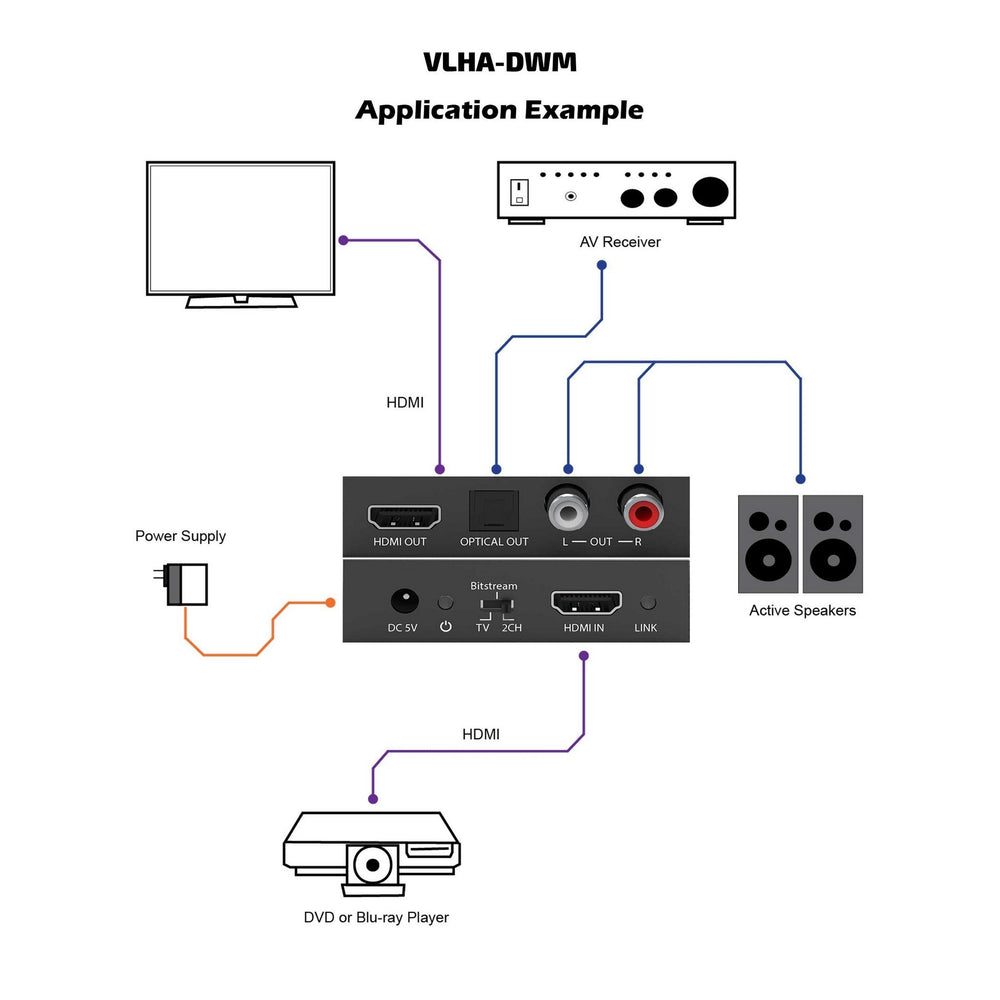 VLHA-DWM

Application Example

AV Receiver

HDMI

HDMI OUT

OPTICAL OUT

L — OUT — R

Power Supply

DC 5V

Bitstream

TV 2CH

HDMI IN

LINK

Active Speakers

HDMI

DVD or Blu-ray Player