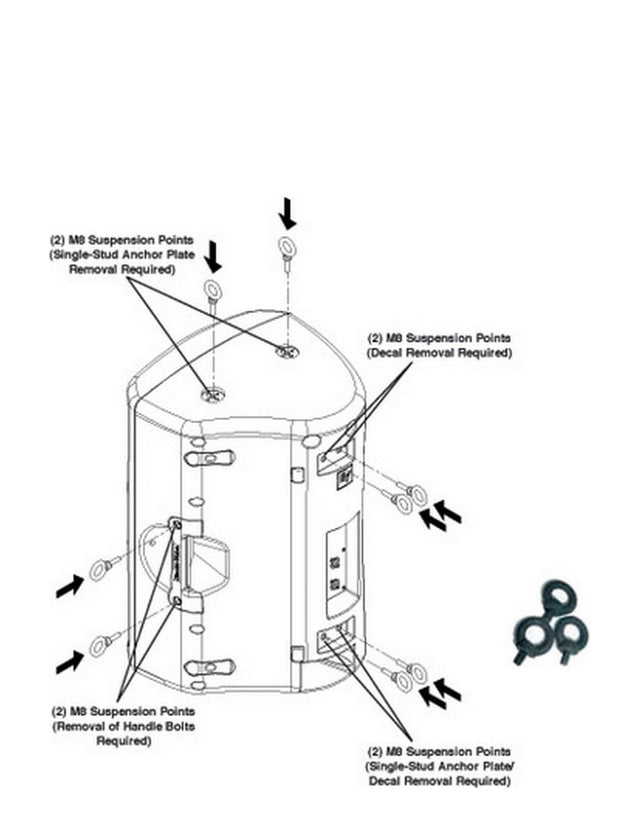 (2) M8 Suspension Points (Single-Stud Anchor Plate Removal Required)

(2) M8 Suspension Points (Decal Removal Required)

(2) M8 Suspension Points (Removal of Handle Bolts Required)

(2) M8 Suspension Points (Single-Stud Anchor Plate/ Decal Removal Required)