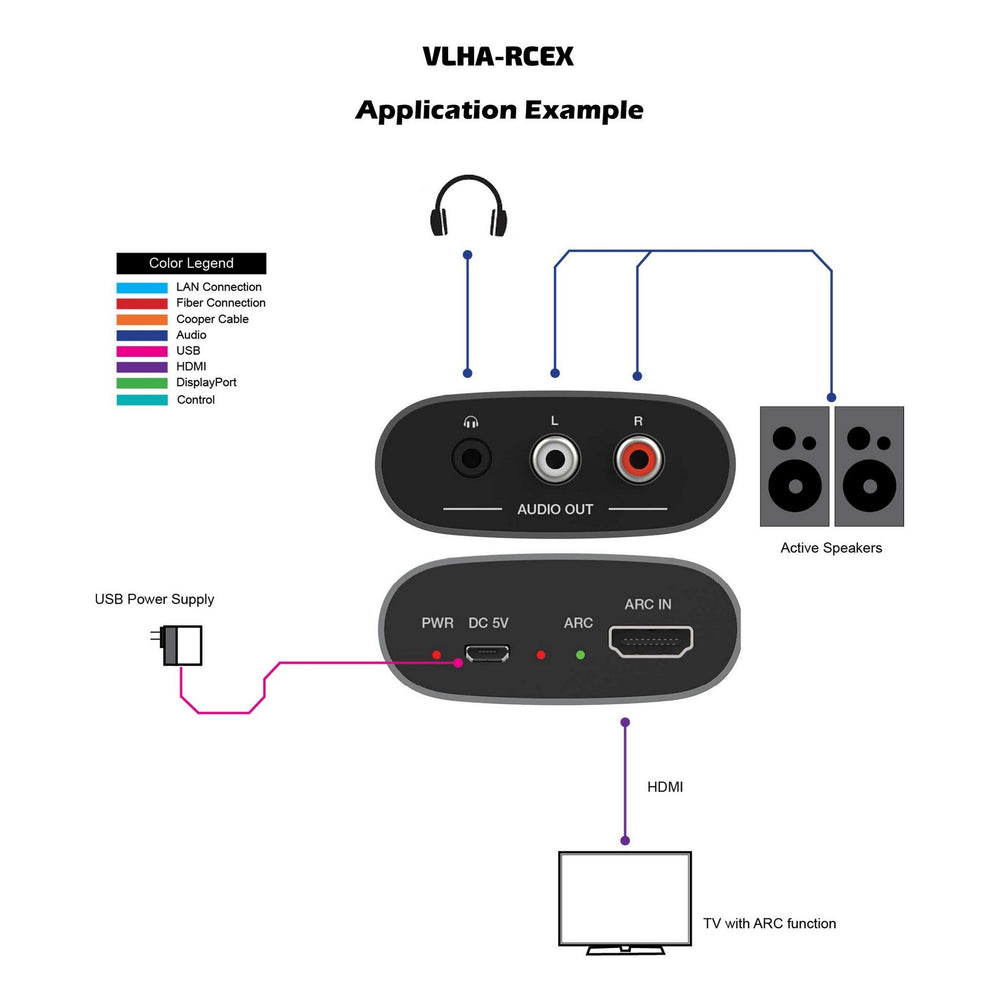 VLHA-RCEX

Application Example

Color Legend
LAN Connection
Fiber Connection
Cooper Cable
Audio
USB
HDMI
DisplayPort
Control

L
R
AUDIO OUT

Active Speakers

USB Power Supply

PWR
DC 5V
ARC
ARC IN

HDMI

TV with ARC function