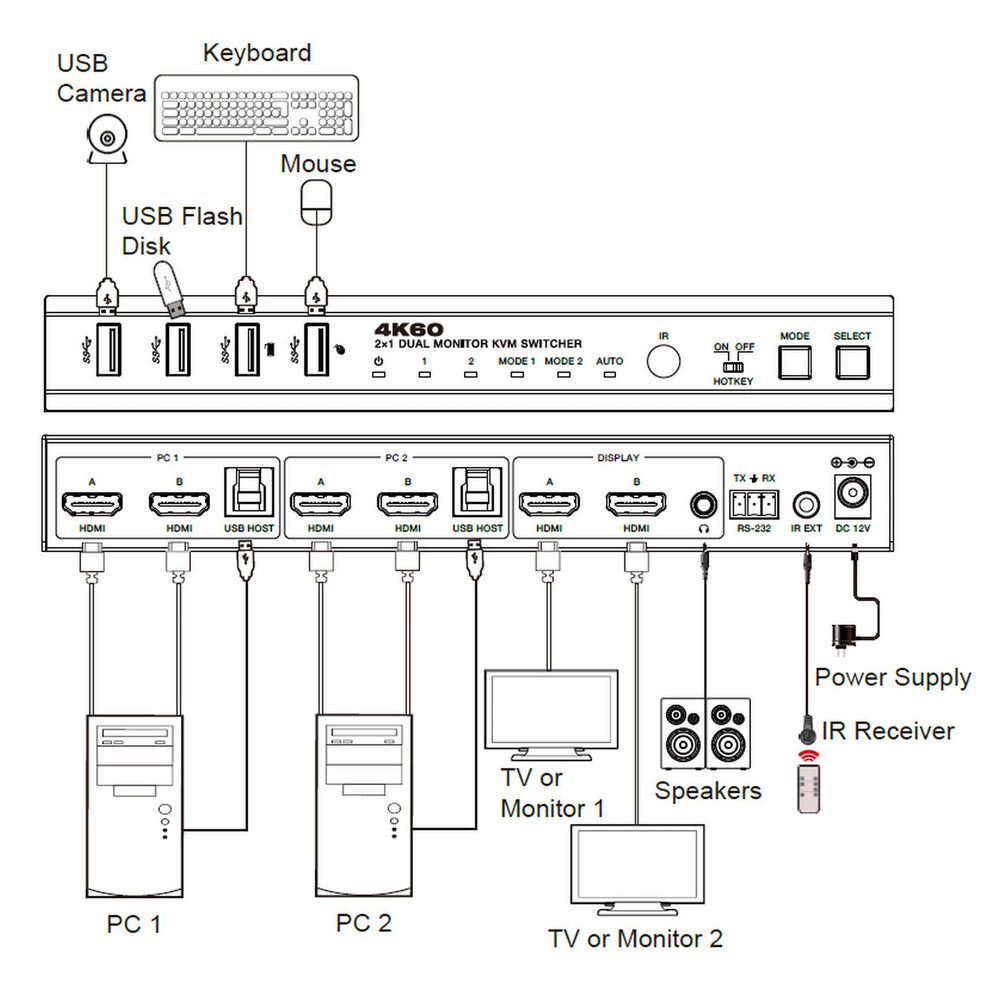 USB Camera

Keyboard

Mouse

USB Flash Disk

4K60
2×1 DUAL MONITOR KVM SWITCHER

1
2
MODE 1
MODE 2
AUTO

IR

ON OFF
HOTKEY

MODE
SELECT

PC 1
A
B
HDMI
HDMI
USB HOST

PC 2
A
B
HDMI
HDMI
USB HOST

DISPLAY
A
B
HDMI
HDMI

TX RX
RS-232
IR EXT
DC 12V

Power Supply

IR Receiver

Speakers

TV or Monitor 1

TV or Monitor 2

PC 1

PC 2