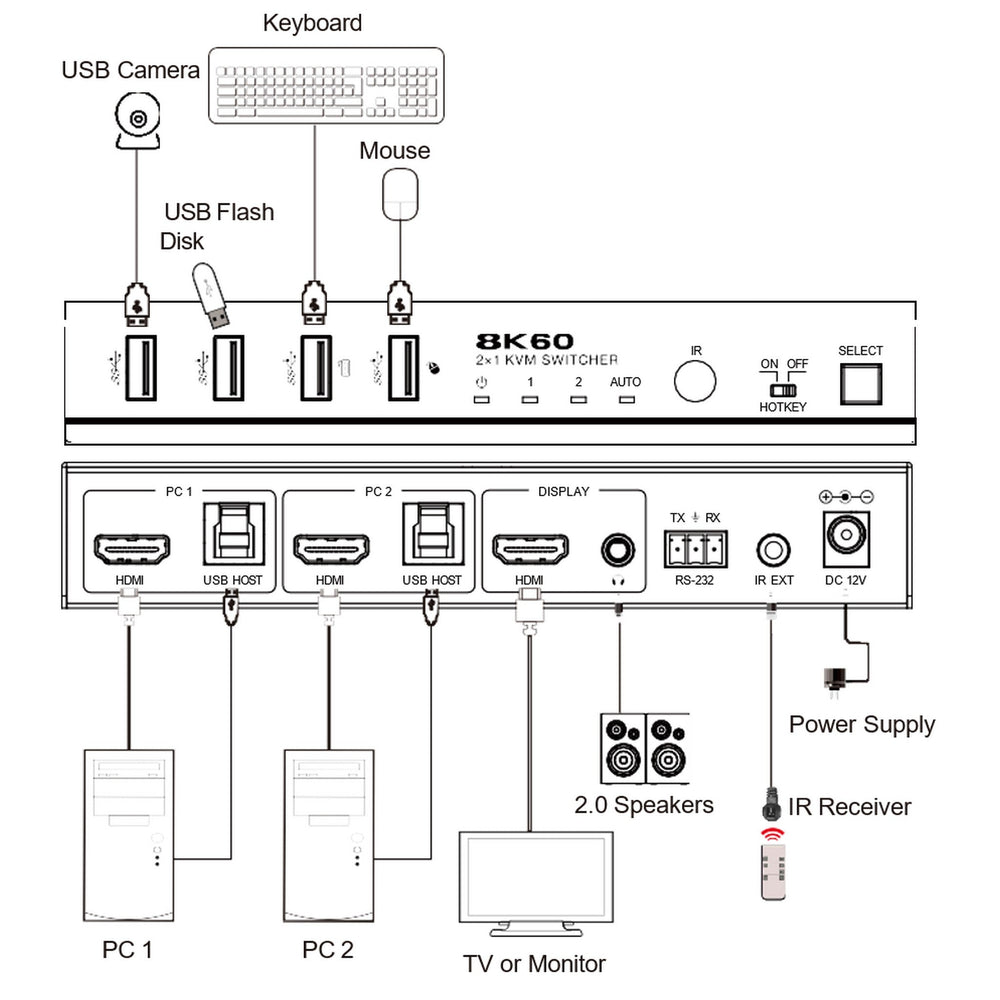 Keyboard

USB Camera

Mouse

USB Flash Disk

8K60
2×1 KVM SWITCHER

1 2 AUTO

IR

ON OFF
HOTKEY

SELECT

PC 1
HDMI USB HOST

PC 2
HDMI USB HOST

DISPLAY
HDMI

TX RX
RS-232

IR EXT

DC 12V

Power Supply

2.0 Speakers

IR Receiver

PC 1

PC 2

TV or Monitor