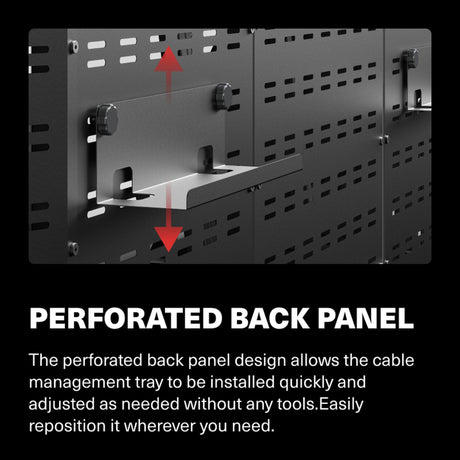 PERFORATED BACK PANEL

The perforated back panel design allows the cable management tray to be installed quickly and adjusted as needed without any tools.Easily reposition it wherever you need.